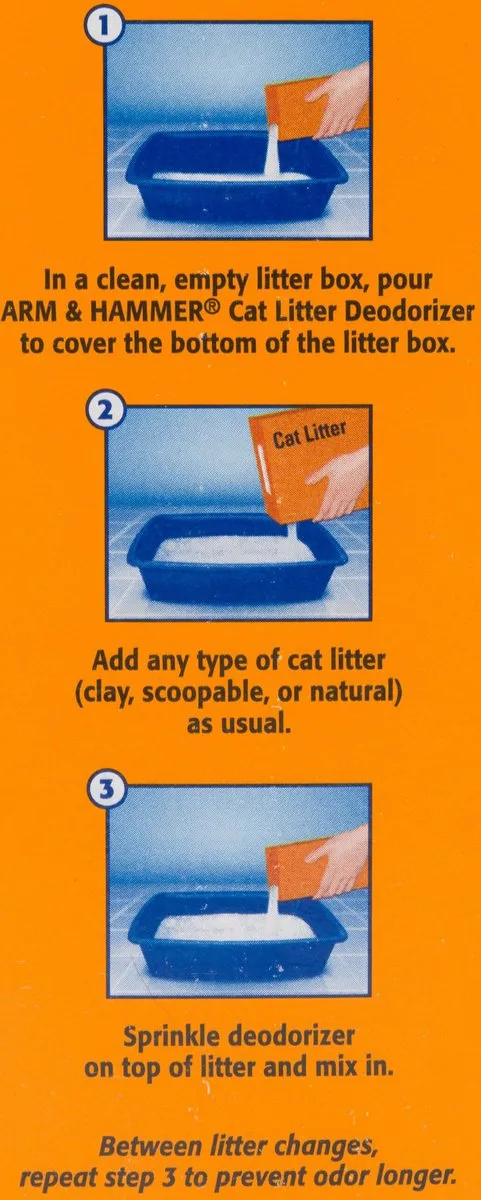 1

In a clean, empty litter box, pour ARM & HAMMER® Cat Litter Deodorizer to cover the bottom of the litter box.

2

Cat Litter

Add any type of cat litter (clay, scoopable, or natural) as usual.

3

Sprinkle deodorizer on top of litter and mix in.

Between litter changes, repeat step 3 to prevent odor longer.